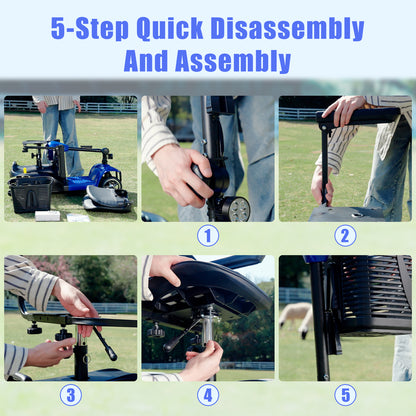 5-Step Quick Disassembly And Assembly

1

2

3

4

5